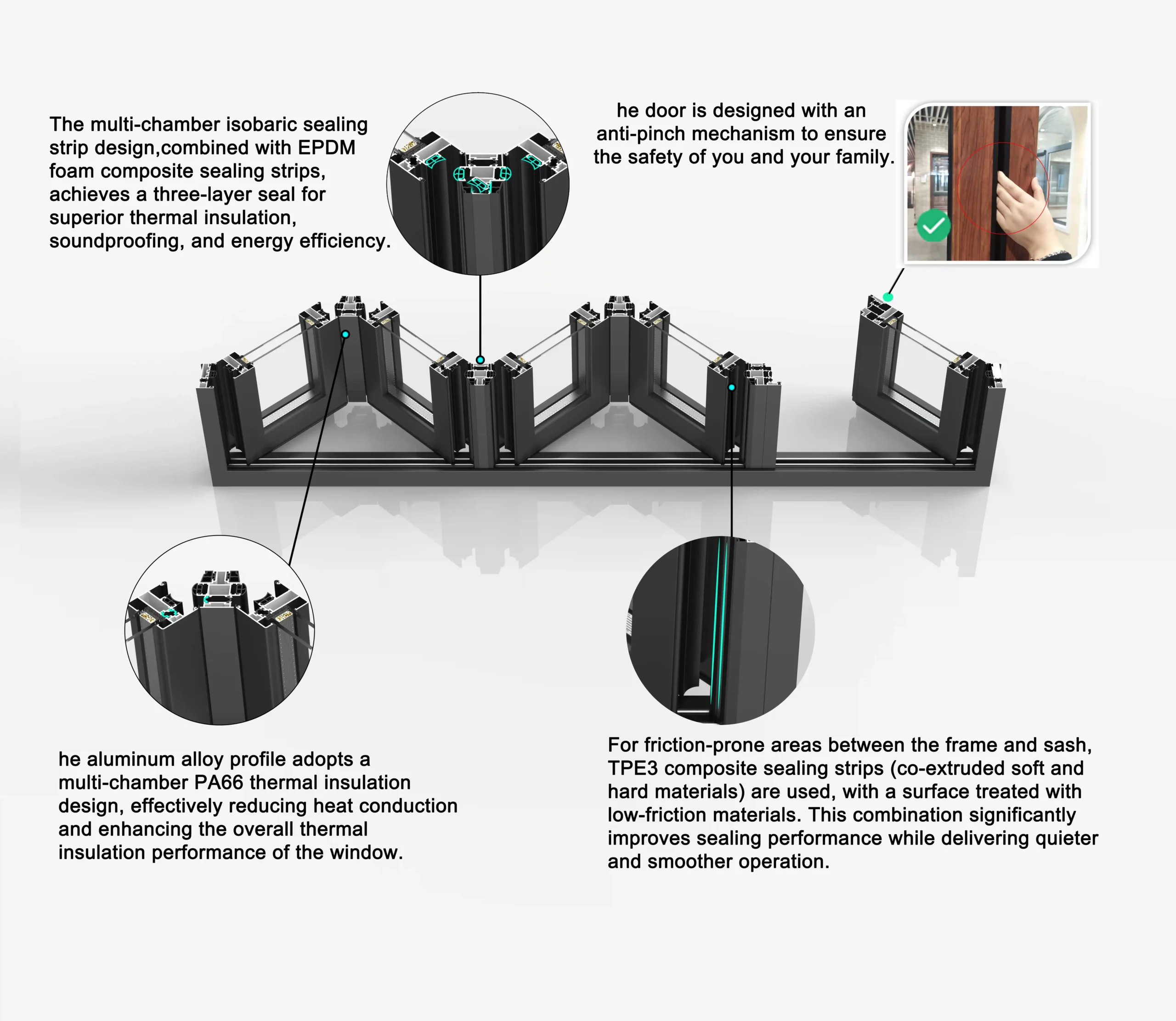 The multi-chamber isobaric sealing strip design,combined with EPDM foam composite sealing strips, achieves a three-layer seal for superior thermal insulation, soundproofing, and energy efficiency.

he door is designed with an anti-pinch mechanism to ensure the safety of you and your family.

he aluminum alloy profile adopts a multi-chamber PA66 thermal insulation design, effectively reducing heat conduction and enhancing the overall thermal insulation performance of the window.

For friction-prone areas between the frame and sash, TPE3 composite sealing strips (co-extruded soft and hard materials) are used, with a surface treated with low-friction materials. This combination significantly improves sealing performance while delivering quieter and smoother operation.